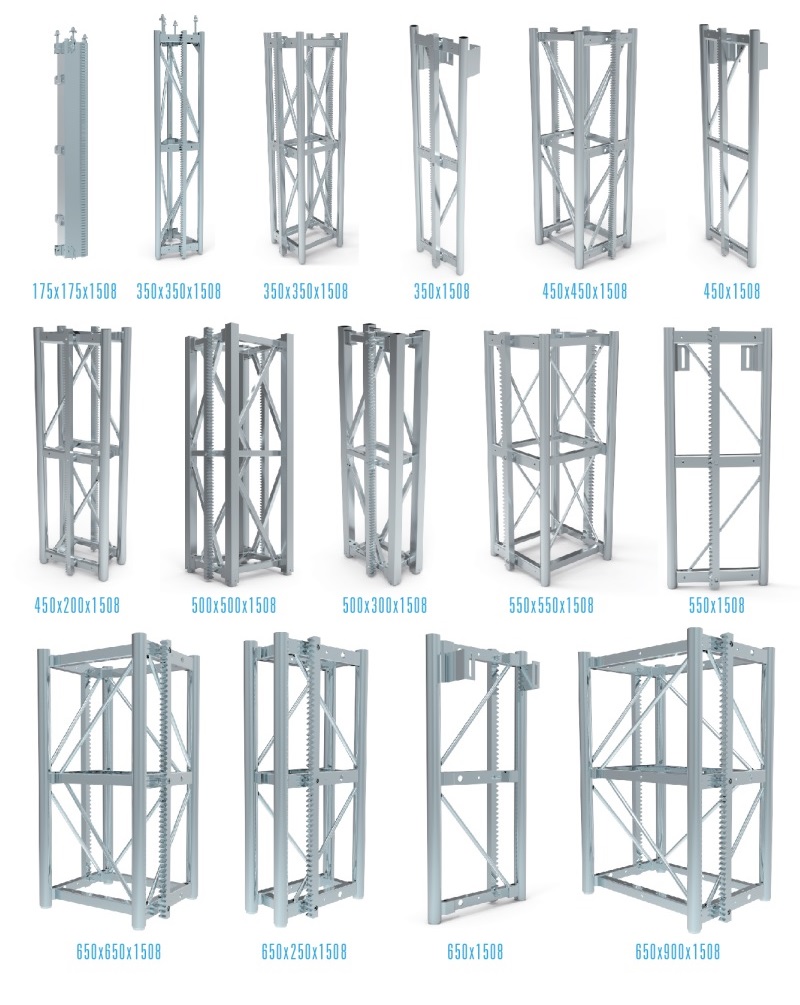 175x175x1508 350x350x1508 350x350x1508 350x1508 450x450x1508 450x1508

450x200x1508 500x500x1508 500x300x1508 550x550x1508 550x1508

650x650x1508 650x250x1508 650x1508 650x900x1508