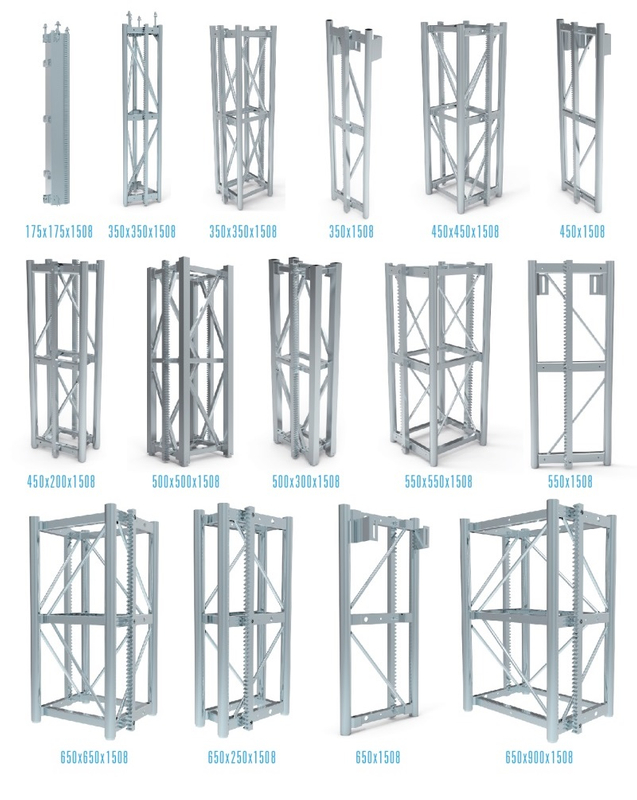 175x175x1508 350x350x1508 350x350x1508 350x1508 450x450x1508 450x1508

450x200x1508 500x500x1508 500x300x1508 550x550x1508 550x1508

650x650x1508 650x250x1508 650x1508 650x900x1508