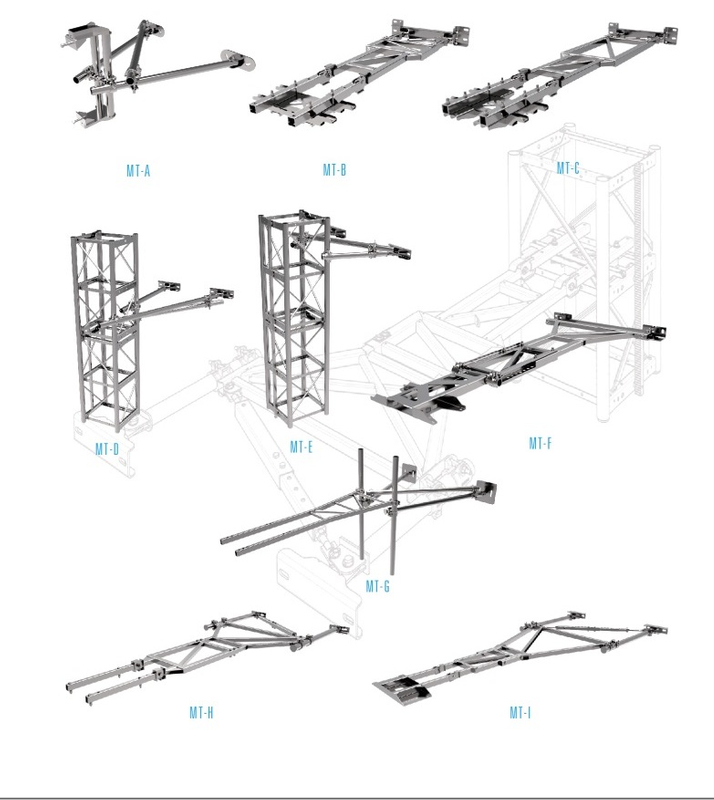 MT-A

MT-B

MT-C

MT-D

MT-E

MT-F

MT-G

MT-H

MT-I